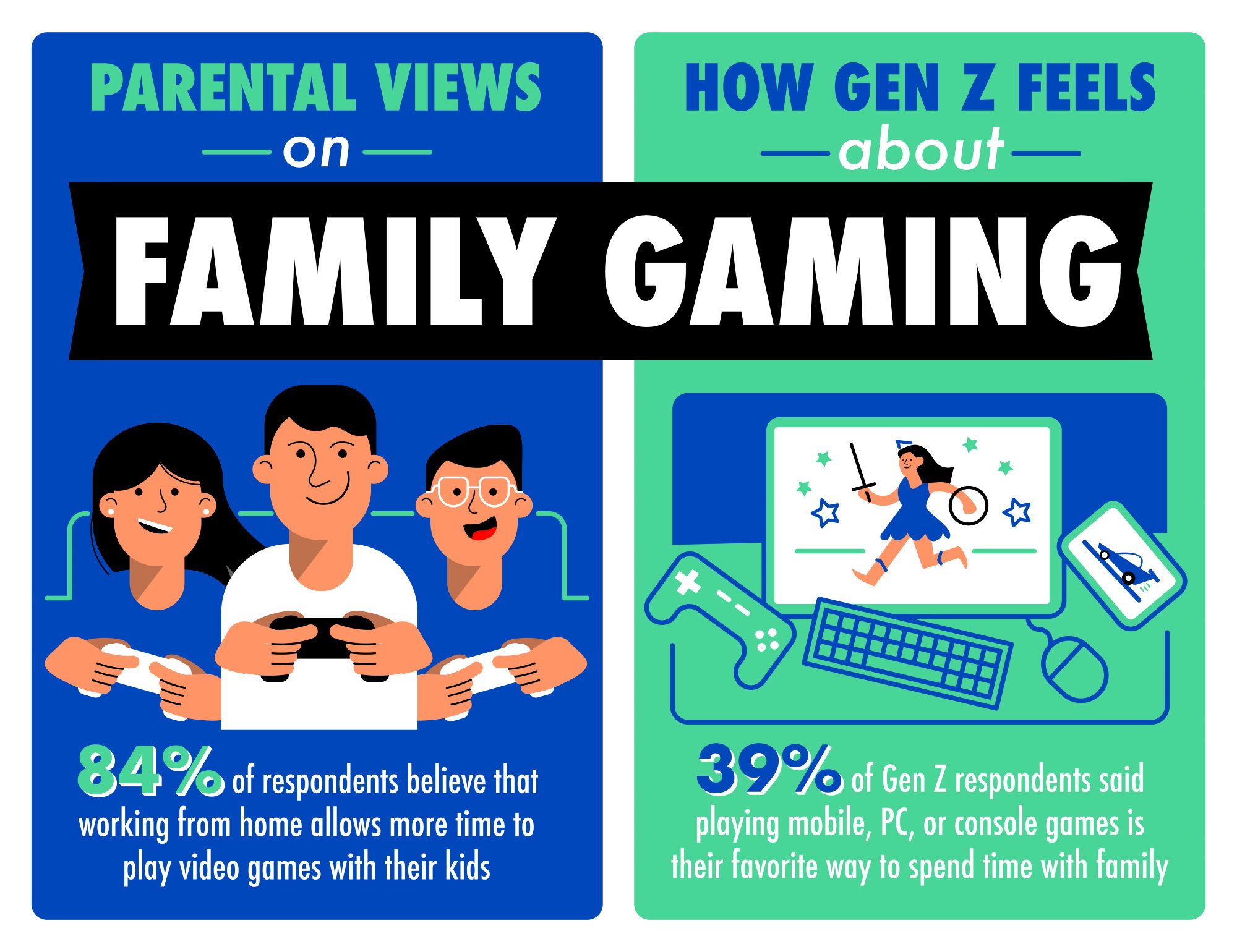 PARENTAL VIEWS on

HOW GEN Z FEELS about

FAMILY GAMING

84% of respondents believe that working from home allows more time to play video games with their kids

39% of Gen Z respondents said playing mobile, PC, or console games is their favorite way to spend time with family