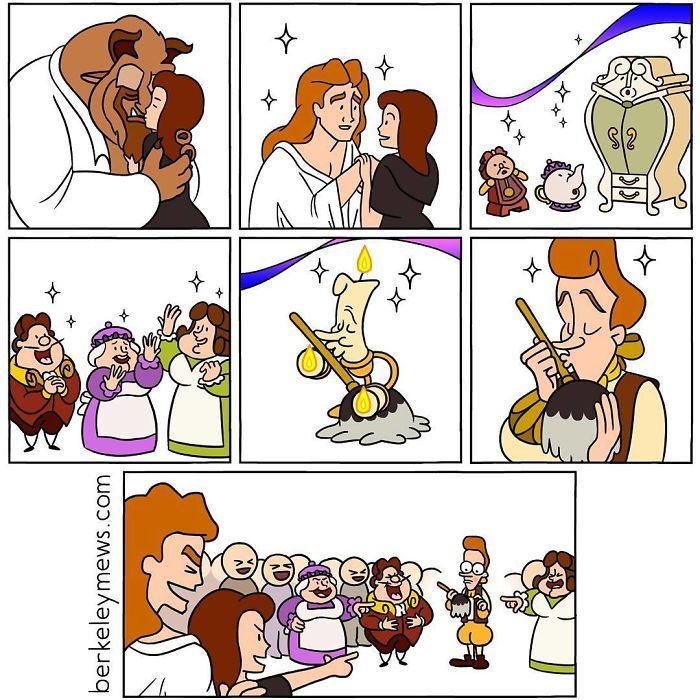 berkeleymews.com